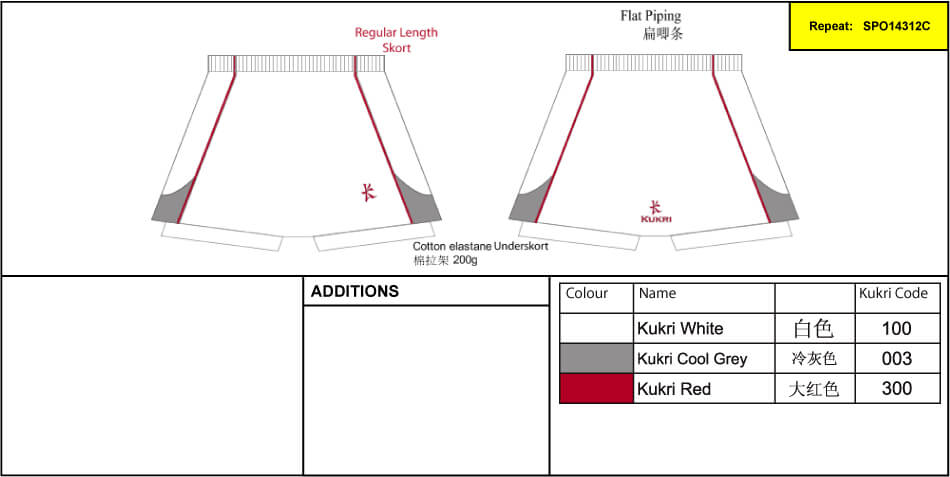 Regular Length Skort

Flat Piping
扁唧条

Repeat: SPO14312C

KUKRI

Cotton elastane Underskort
棉拉架 200g

ADDITIONS

| Colour | Name | | Kukri Code |
|---|---|---|---|
| | Kukri White | 白色 | 100 |
| | Kukri Cool Grey | 冷灰色 | 003 |
| | Kukri Red | 大红色 | 300 |